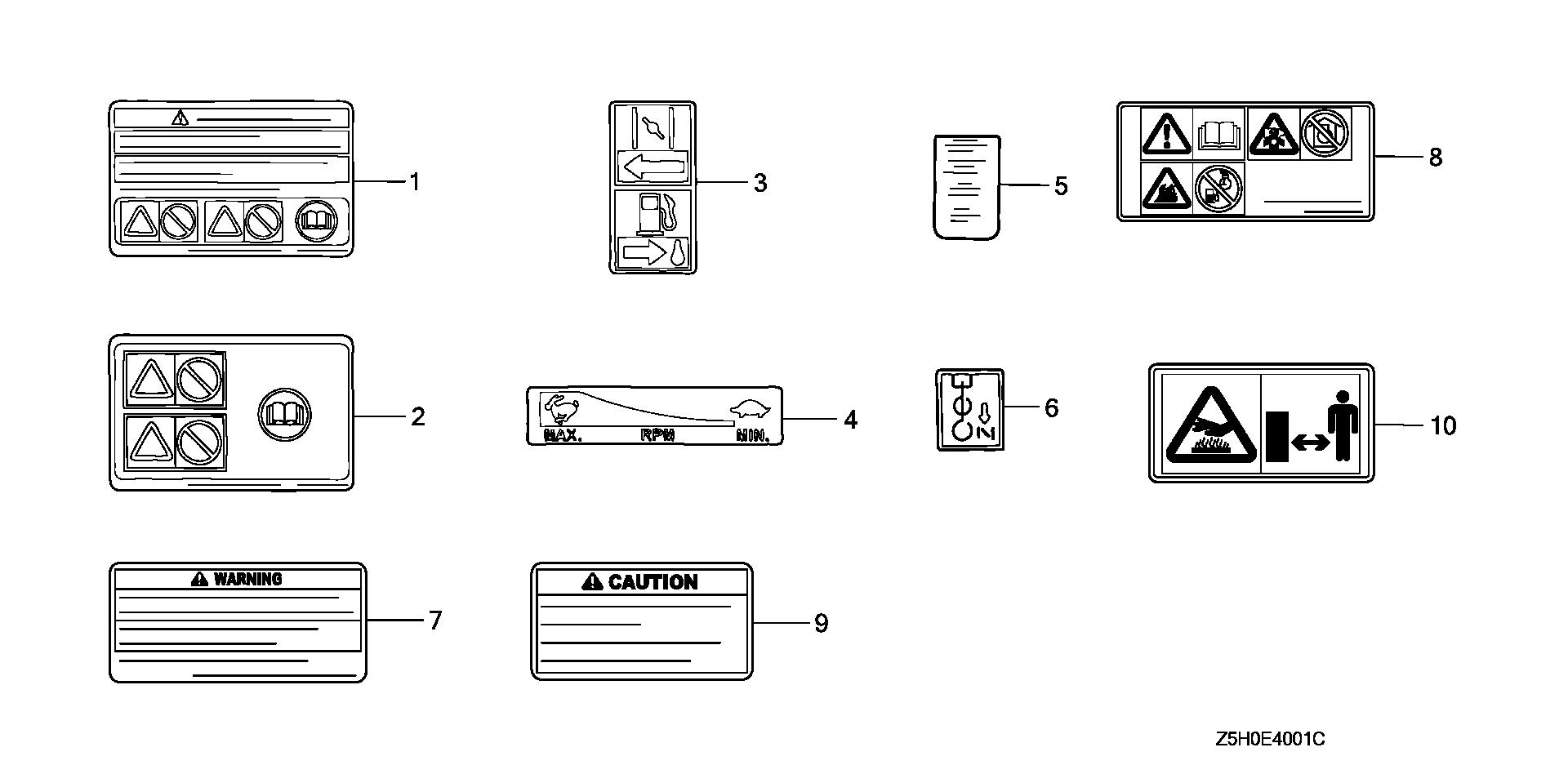 1

3

5

8

2

MAX. RPM MIN.

4

6

10

WARNING

7

CAUTION

9

Z5H0E4001C